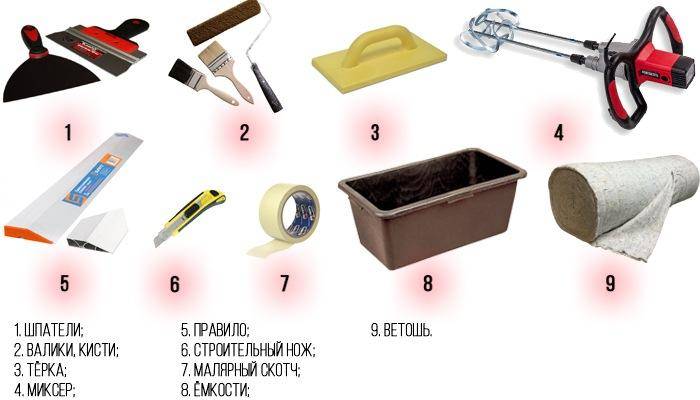 1

2

3

4

5

6

7

8

9

1. ШПАТЕЛИ;
2. ВАЛИКИ, КИСТИ;
3. ТЁРКА;
4. МИКСЕР;

5. ПРАВИЛО;
6. СТРОИТЕЛЬНЫЙ НОЖ;
7. МАЛЯРНЫЙ СКОТЧ;
8. ЁМКОСТИ;

9. ВЕТОШЬ.