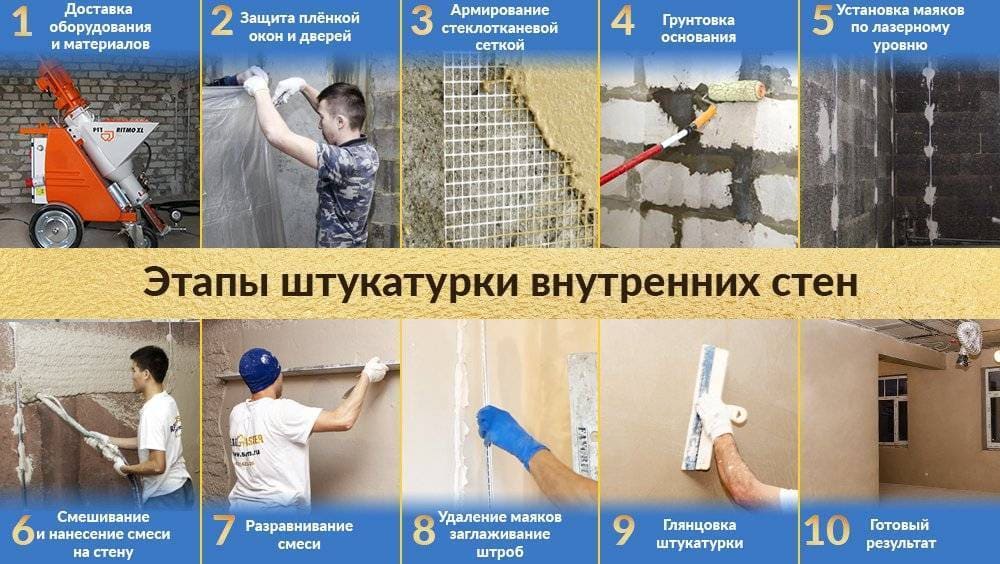 1 Доставка оборудования и материалов

2 Защита плёнкой окон и дверей

3 Армирование стеклотканевой сеткой

4 Грунтовка основания

5 Установка маяков по лазерному уровню

PFT RITMO XL

Этапы штукатурки внутренних стен

6 Смешивание и нанесение смеси на стену

7 Разравнивание смеси

8 Удаление маяков заглаживание штроб

9 Глянцовка штукатурки

10 Готовый результат