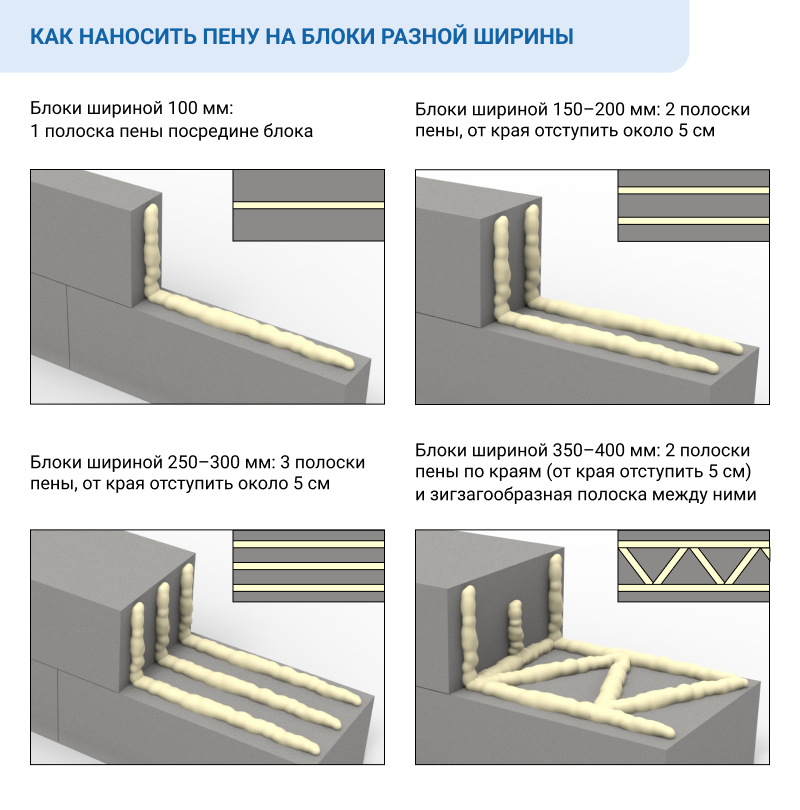 КАК НАНОСИТЬ ПЕНУ НА БЛОКИ РАЗНОЙ ШИРИНЫ

Блоки шириной 100 мм:
1 полоска пены посредине блока

Блоки шириной 150–200 мм: 2 полоски пены, от края отступить около 5 см

Блоки шириной 250–300 мм: 3 полоски пены, от края отступить около 5 см

Блоки шириной 350–400 мм: 2 полоски пены по краям (от края отступить 5 см) и зигзагообразная полоска между ними