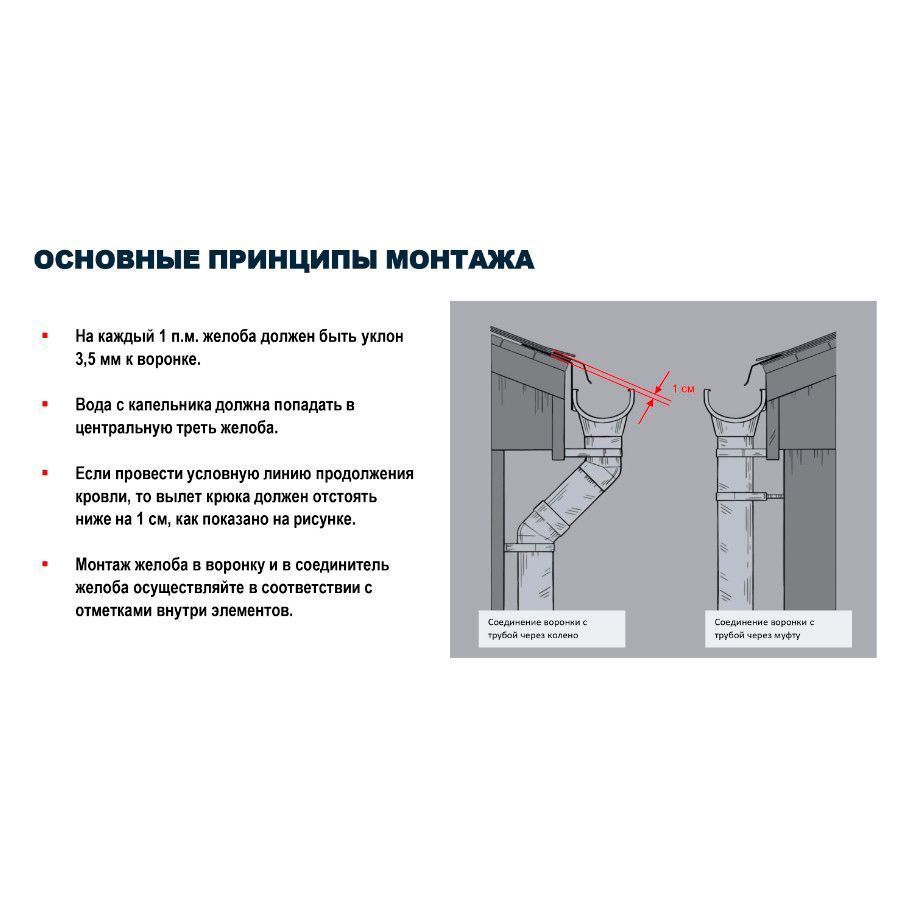 ОСНОВНЫЕ ПРИНЦИПЫ МОНТАЖА

▪ На каждый 1 п.м. желоба должен быть уклон 3,5 мм к воронке.

▪ Вода с капельника должна попадать в центральную треть желоба.

▪ Если провести условную линию продолжения кровли, то вылет крюка должен отстоять ниже на 1 см, как показано на рисунке.

▪ Монтаж желоба в воронку и в соединитель желоба осуществляйте в соответствии с отметками внутри элементов.

1 см

Соединение воронки с трубой через колено

Соединение воронки с трубой через муфту