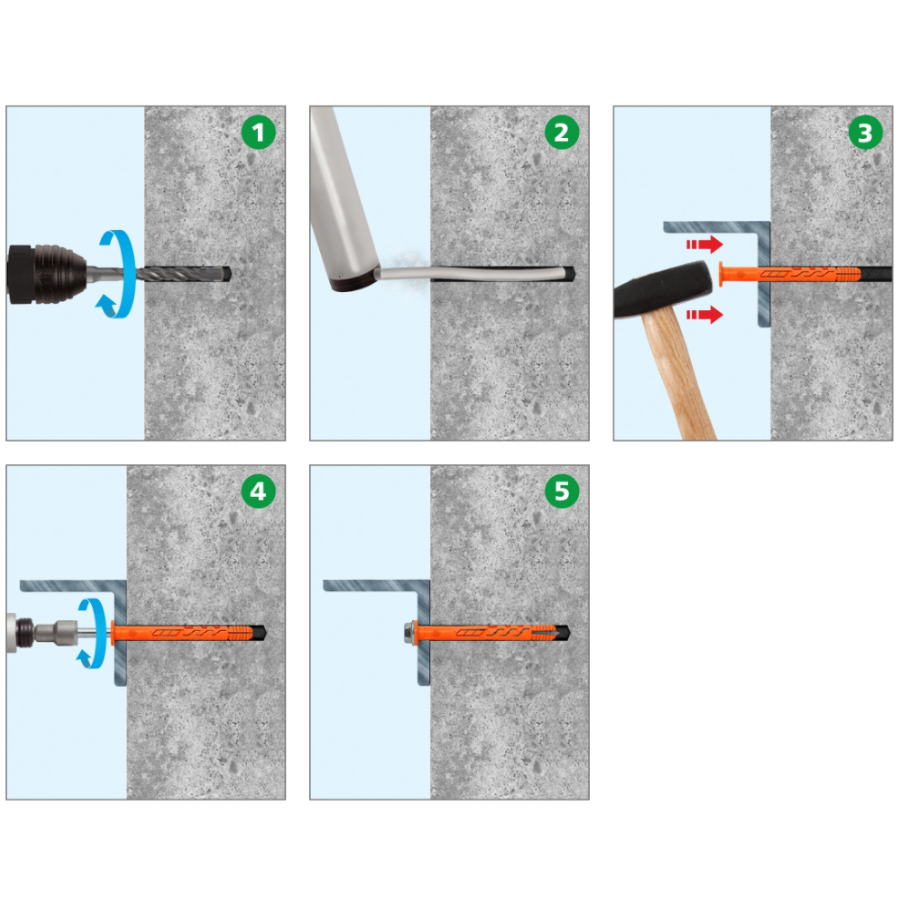 1

2

3

4

5