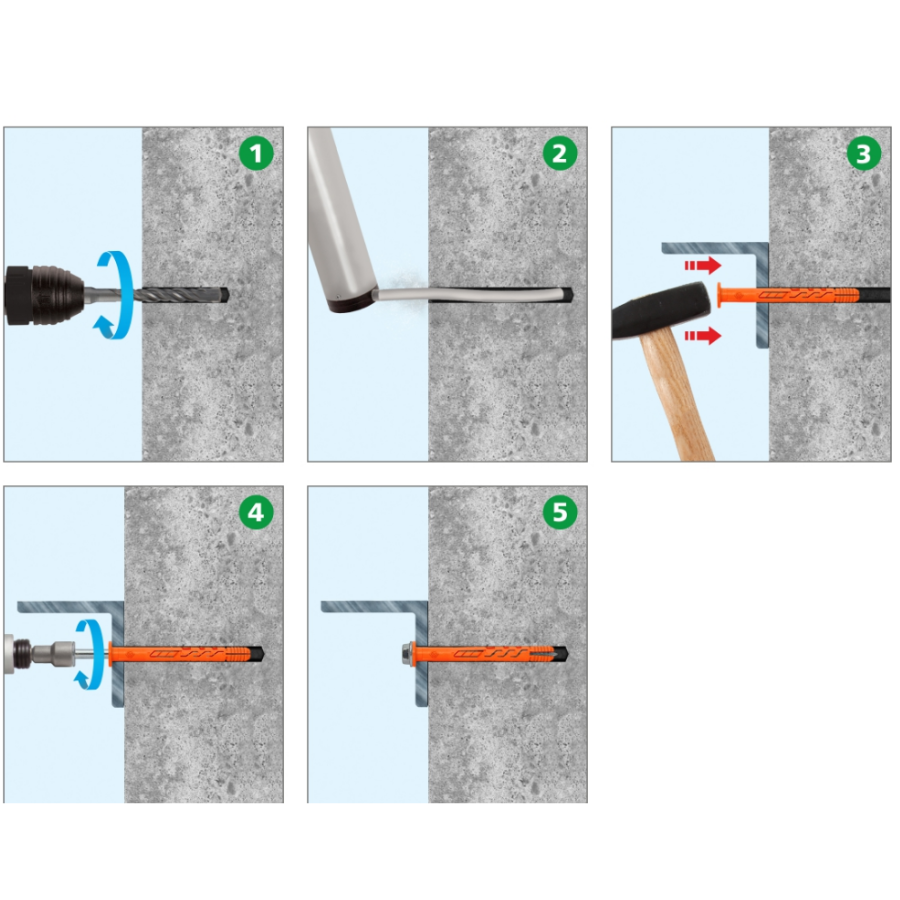 1
2
3
4
5