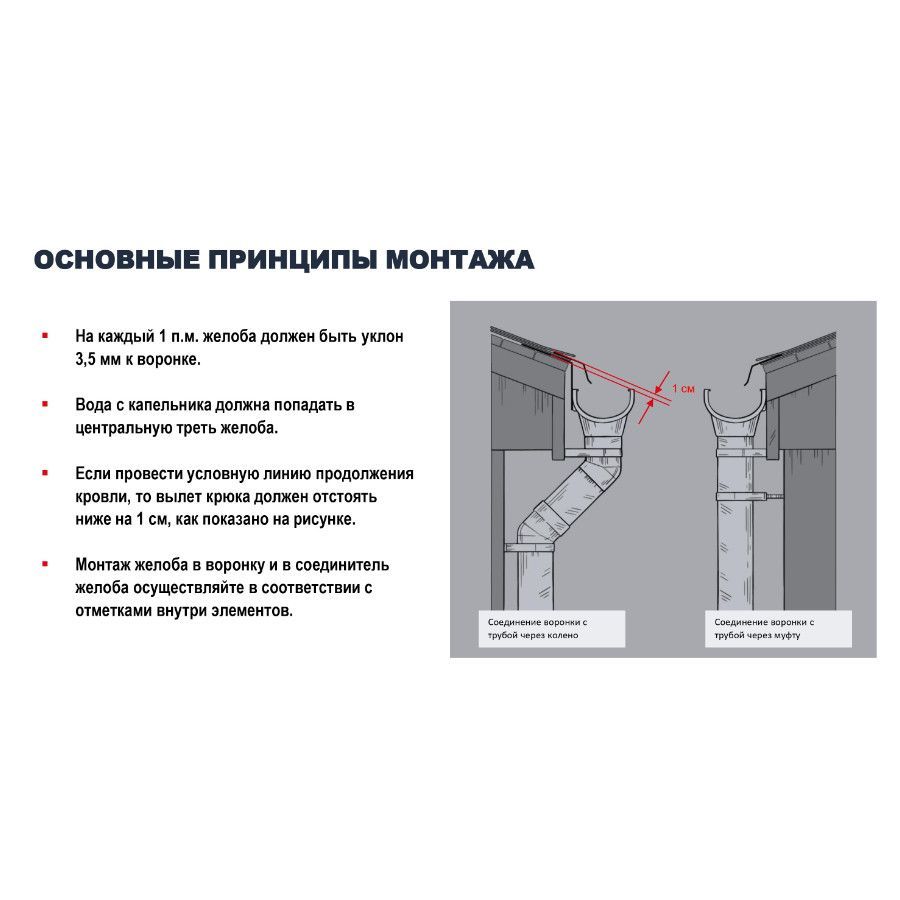 ОСНОВНЫЕ ПРИНЦИПЫ МОНТАЖА

▪ На каждый 1 п.м. желоба должен быть уклон 3,5 мм к воронке.

▪ Вода с капельника должна попадать в центральную треть желоба.

▪ Если провести условную линию продолжения кровли, то вылет крюка должен отстоять ниже на 1 см, как показано на рисунке.

▪ Монтаж желоба в воронку и в соединитель желоба осуществляйте в соответствии с отметками внутри элементов.

1 см

Соединение воронки с трубой через колено

Соединение воронки с трубой через муфту